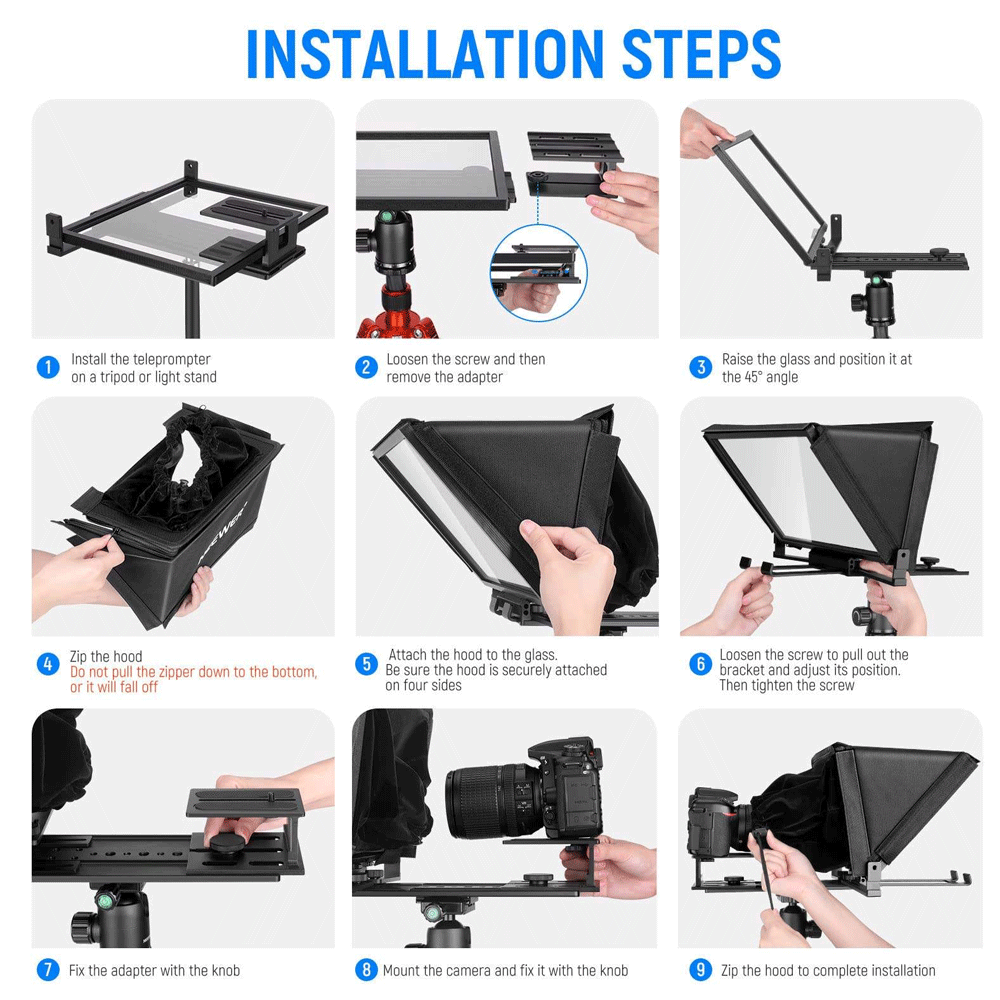 INSTALLATION STEPS

1 Install the teleprompter on a tripod or light stand

2 Loosen the screw and then remove the adapter

3 Raise the glass and position it at the 45° angle

NEEWER

4 Zip the hood
Do not pull the zipper down to the bottom, or it will fall off

5 Attach the hood to the glass. Be sure the hood is securely attached on four sides

6 Loosen the screw to pull out the bracket and adjust its position. Then tighten the screw

7 Fix the adapter with the knob

8 Mount the camera and fix it with the knob

9 Zip the hood to complete installation