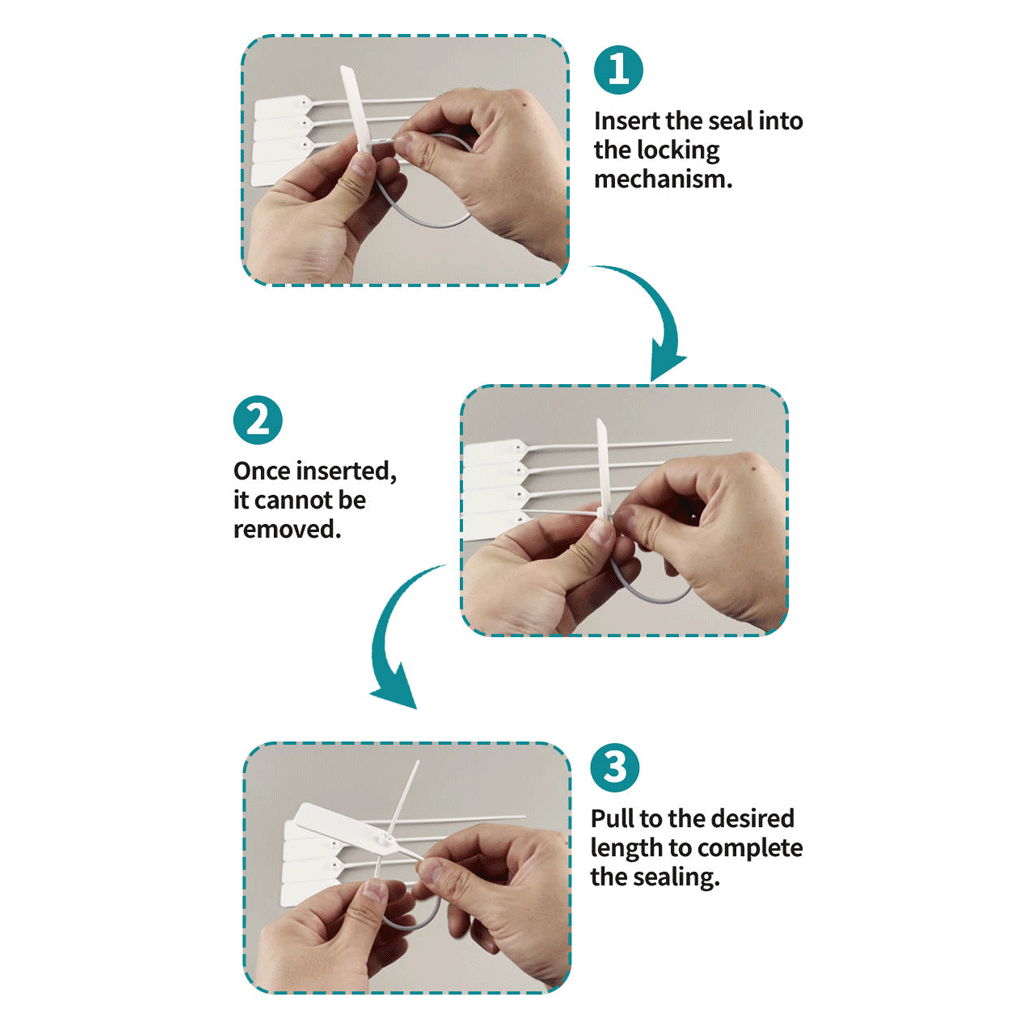 1

Insert the seal into the locking mechanism.

2

Once inserted, it cannot be removed.

3

Pull to the desired length to complete the sealing.